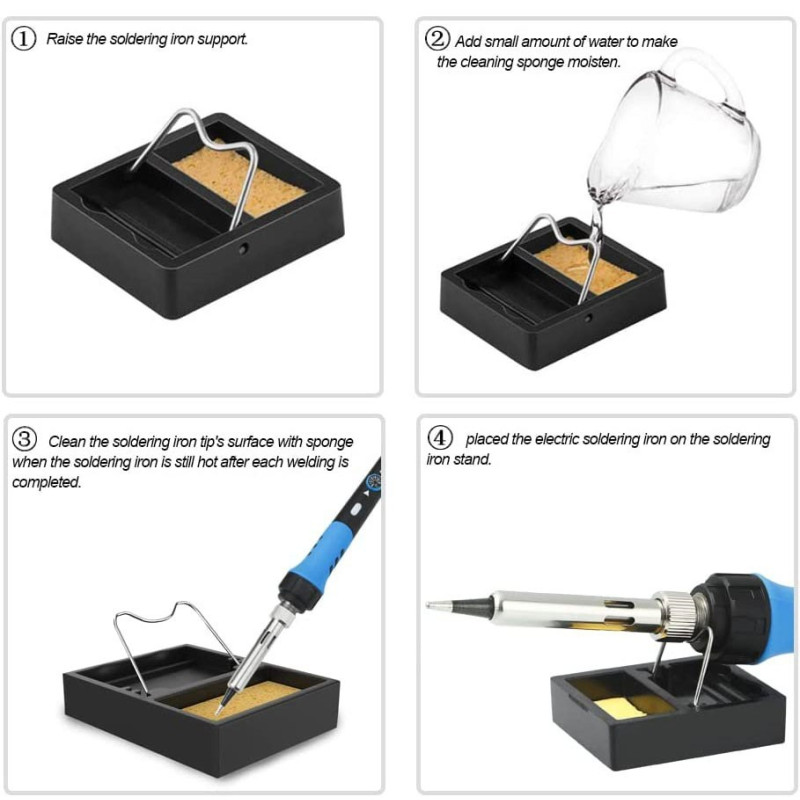 ① Raise the soldering iron support.

② Add small amount of water to make the cleaning sponge moisten.

③ Clean the soldering iron tip's surface with sponge when the soldering iron is still hot after each welding is completed.

④ placed the electric soldering iron on the soldering iron stand.