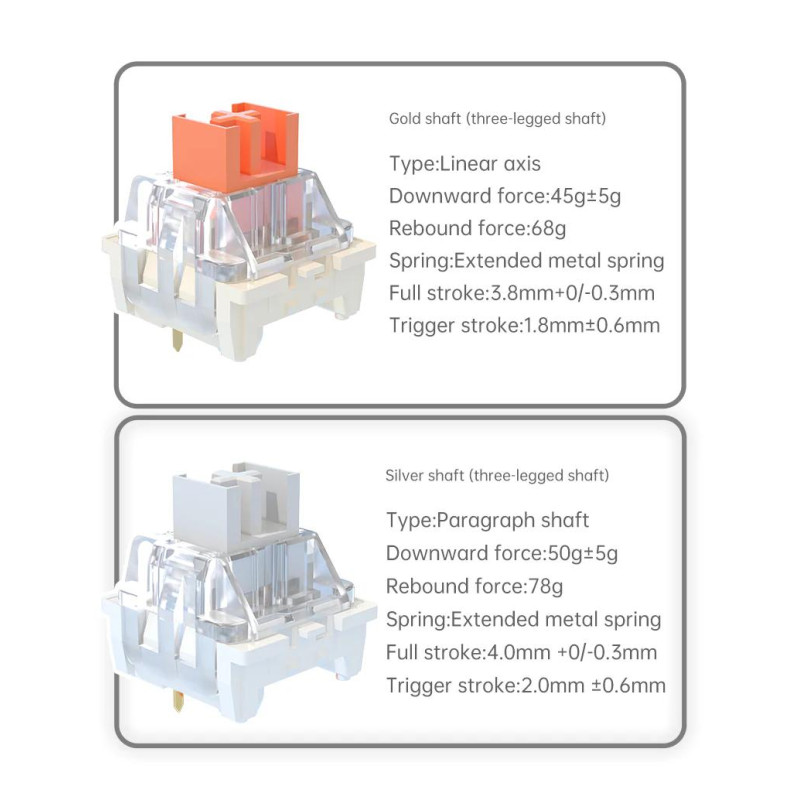 Gold shaft (three-legged shaft)

Type:Linear axis
Downward force:45g±5g
Rebound force:68g
Spring:Extended metal spring
Full stroke:3.8mm+0/-0.3mm
Trigger stroke:1.8mm±0.6mm

Silver shaft (three-legged shaft)

Type:Paragraph shaft
Downward force:50g±5g
Rebound force:78g
Spring:Extended metal spring
Full stroke:4.0mm +0/-0.3mm
Trigger stroke:2.0mm ±0.6mm