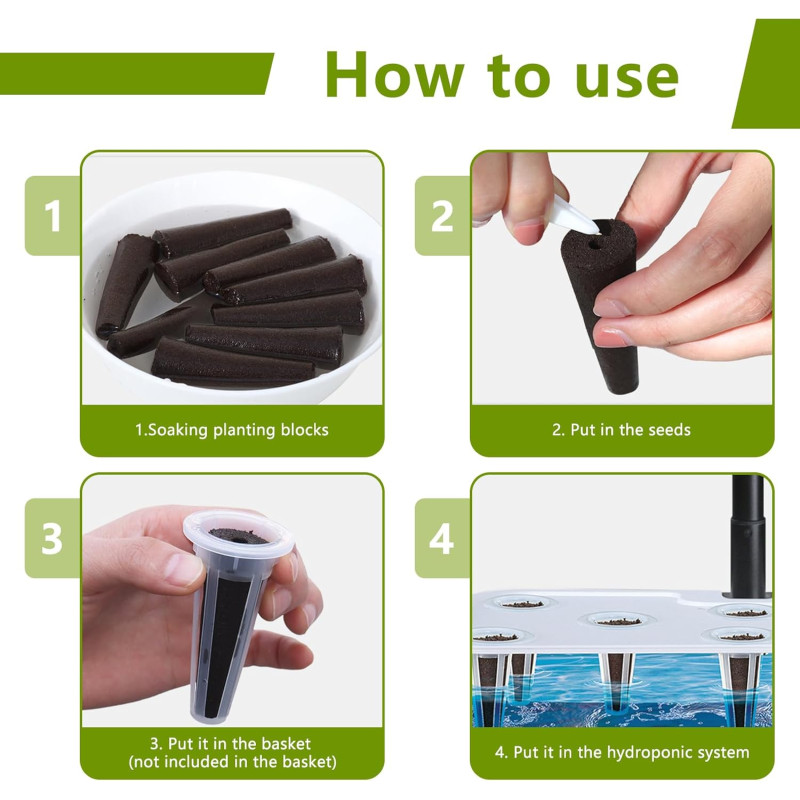 How to use

1

1.Soaking planting blocks

2

2. Put in the seeds

3

3. Put it in the basket
(not included in the basket)

4

4. Put it in the hydroponic system